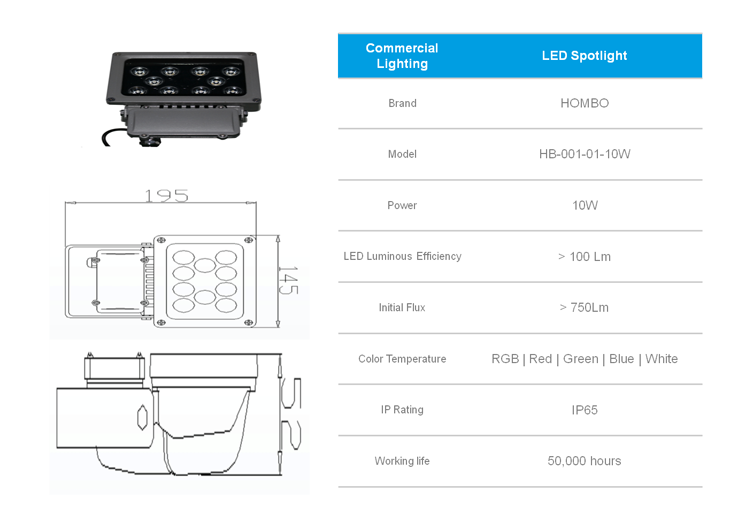 195

145

55

| Commercial Lighting | LED Spotlight |
|---|---|
| Brand | HOMBO |
| Model | HB-001-01-10W |
| Power | 10W |
| LED Luminous Efficiency | > 100 Lm |
| Initial Flux | > 750Lm |
| Color Temperature | RGB \| Red \| Green \| Blue \| White |
| IP Rating | IP65 |
| Working life | 50,000 hours |